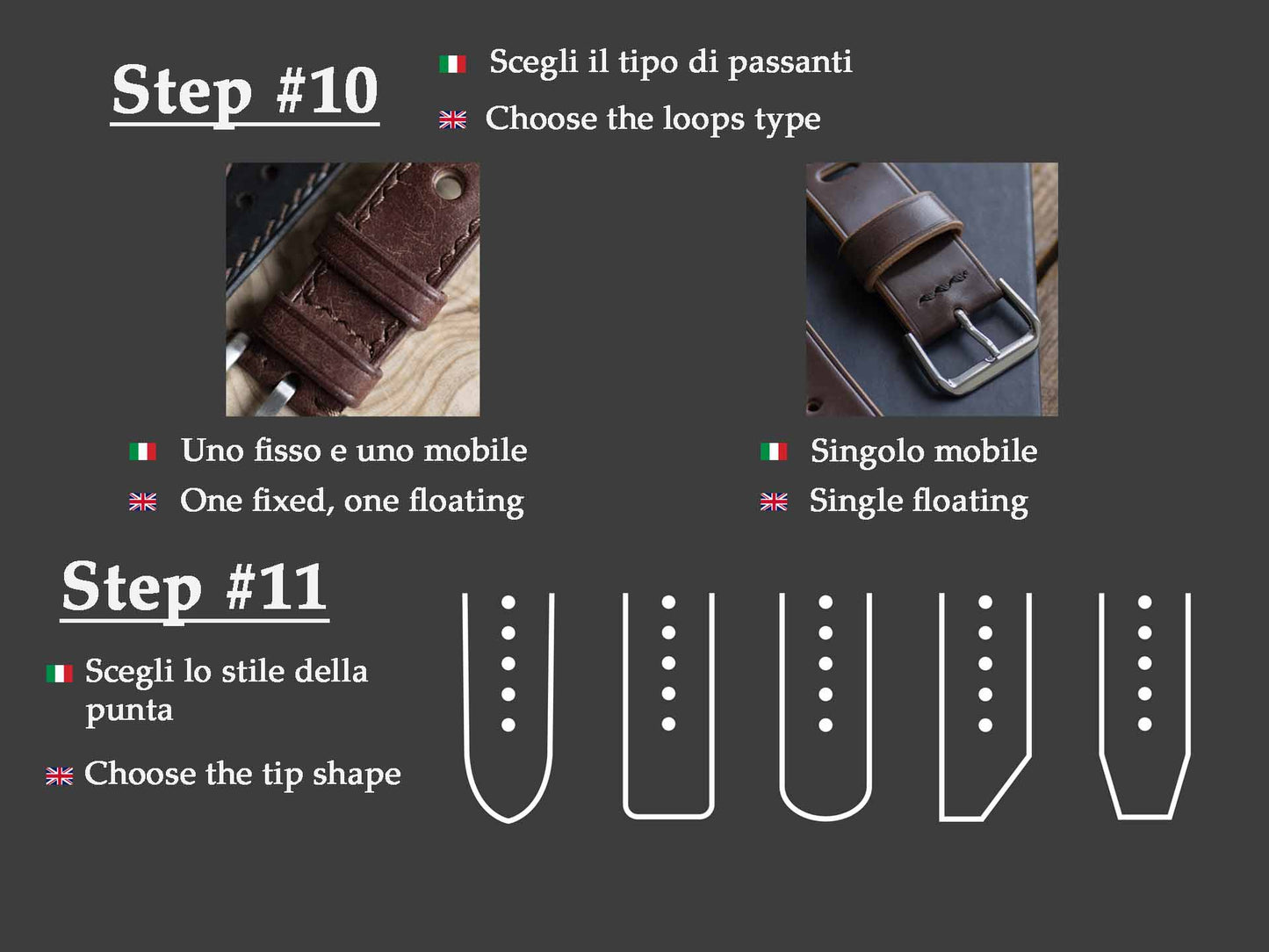 Step #10

Scegli il tipo di passanti

Choose the loops type

Uno fisso e uno mobile

One fixed, one floating

Singolo mobile

Single floating

Step #11

Scegli lo stile della punta

Choose the tip shape